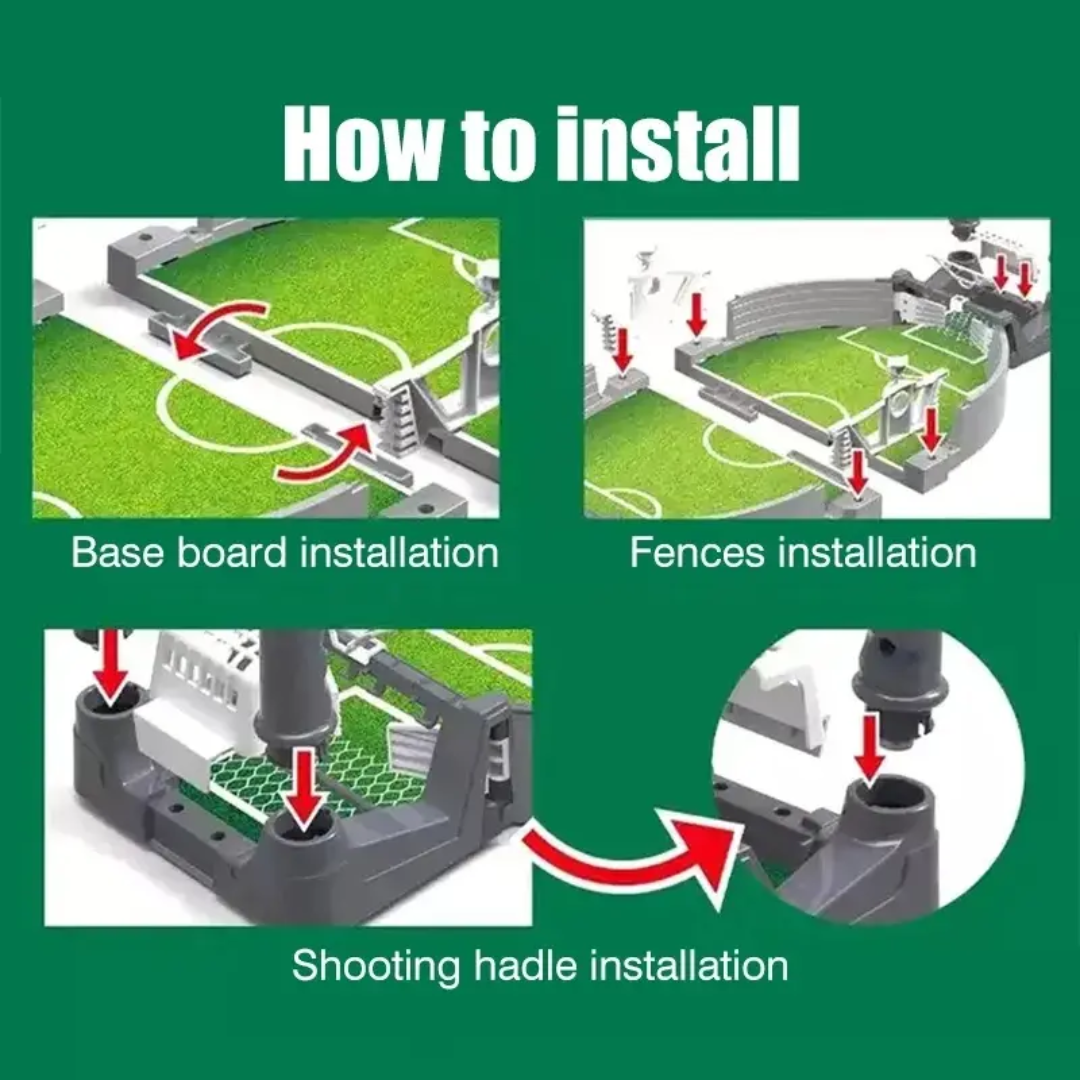 How to install

Base board installation

Fences installation

Shooting hadle installation